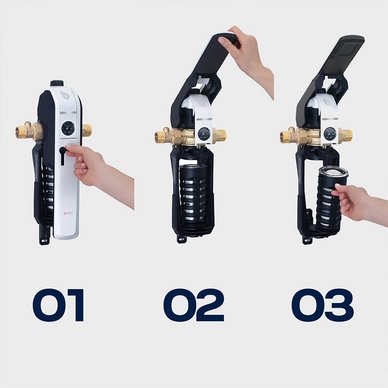 01

02

03